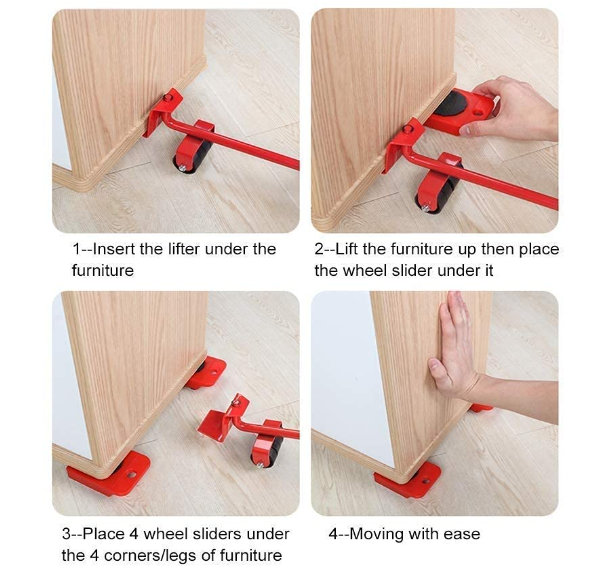 1--Insert the lifter under the furniture

2--Lift the furniture up then place the wheel slider under it

3--Place 4 wheel sliders under the 4 corners/legs of furniture

4--Moving with ease